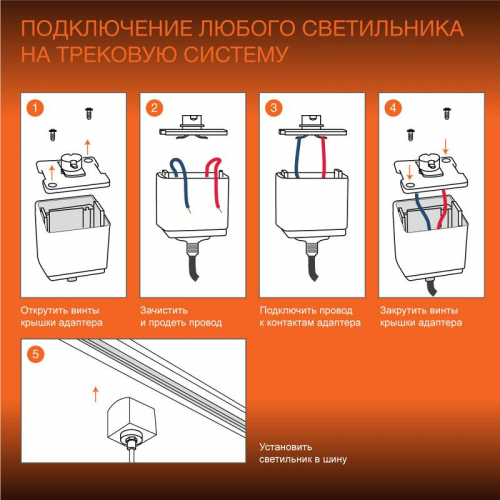 ПОДКЛЮЧЕНИЕ ЛЮБОГО СВЕТИЛЬНИКА НА ТРЕКОВУЮ СИСТЕМУ

1

Открутить винты крышки адаптера

2

Зачистить и продеть провод

3

Подключить провод к контактам адаптера

4

Закрутить винты крышки адаптера

5

Установить светильник в шину